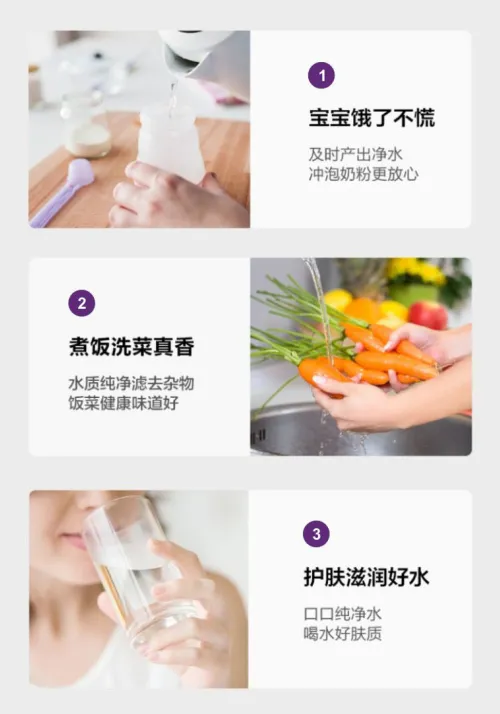 1

宝宝饿了不慌

及时产出净水
冲泡奶粉更放心

2

煮饭洗菜真香

水质纯净滤去杂物
饭菜健康味道好

3

护肤滋润好水

口口纯净水
喝水好肤质